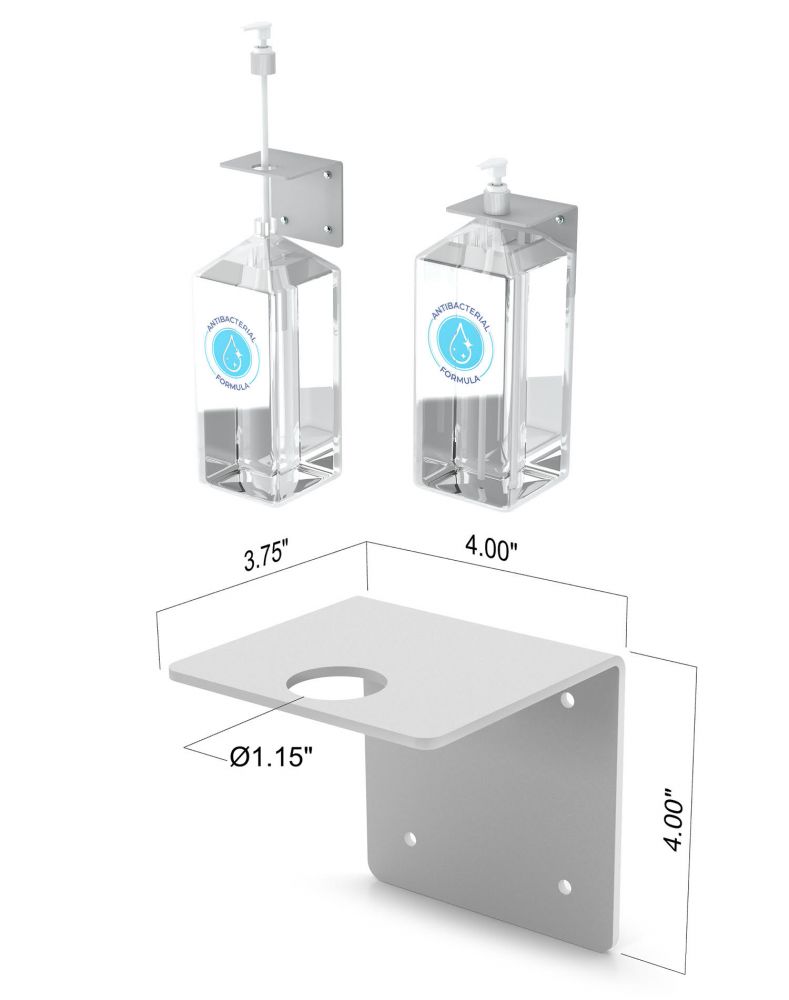 ANTIBACTERIAL
FORMULA

ANTIBACTERIAL
FORMULA

3.75"

4.00"

Ø1.15"

4.00"